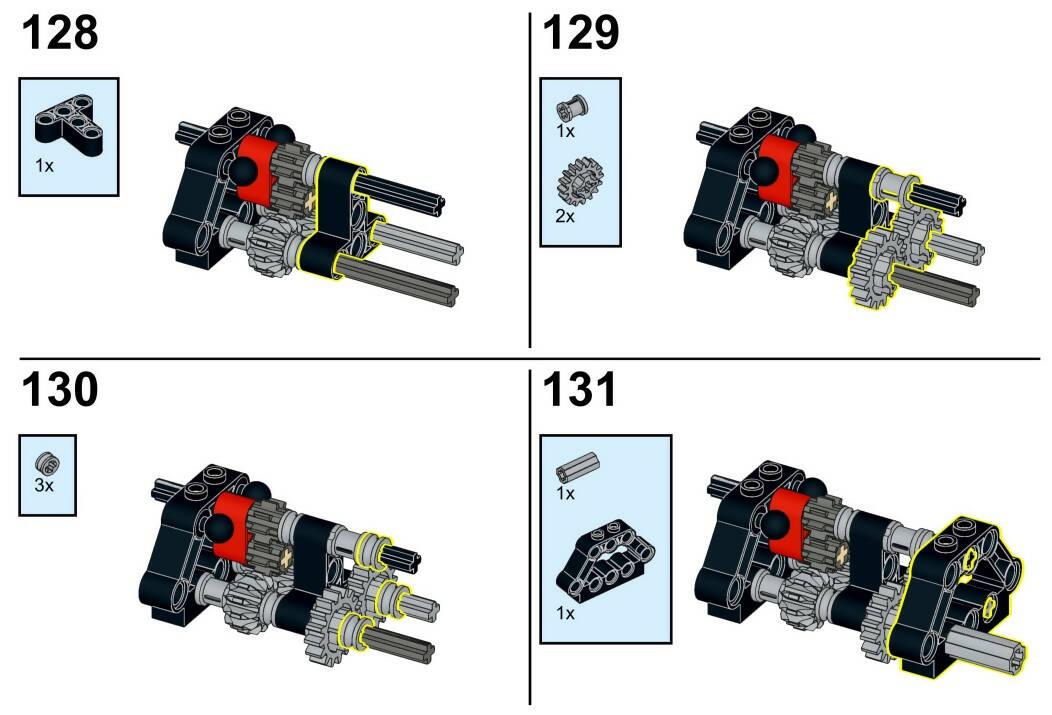 128

1x

129

1x

2x

130

3x

131

1x

1x