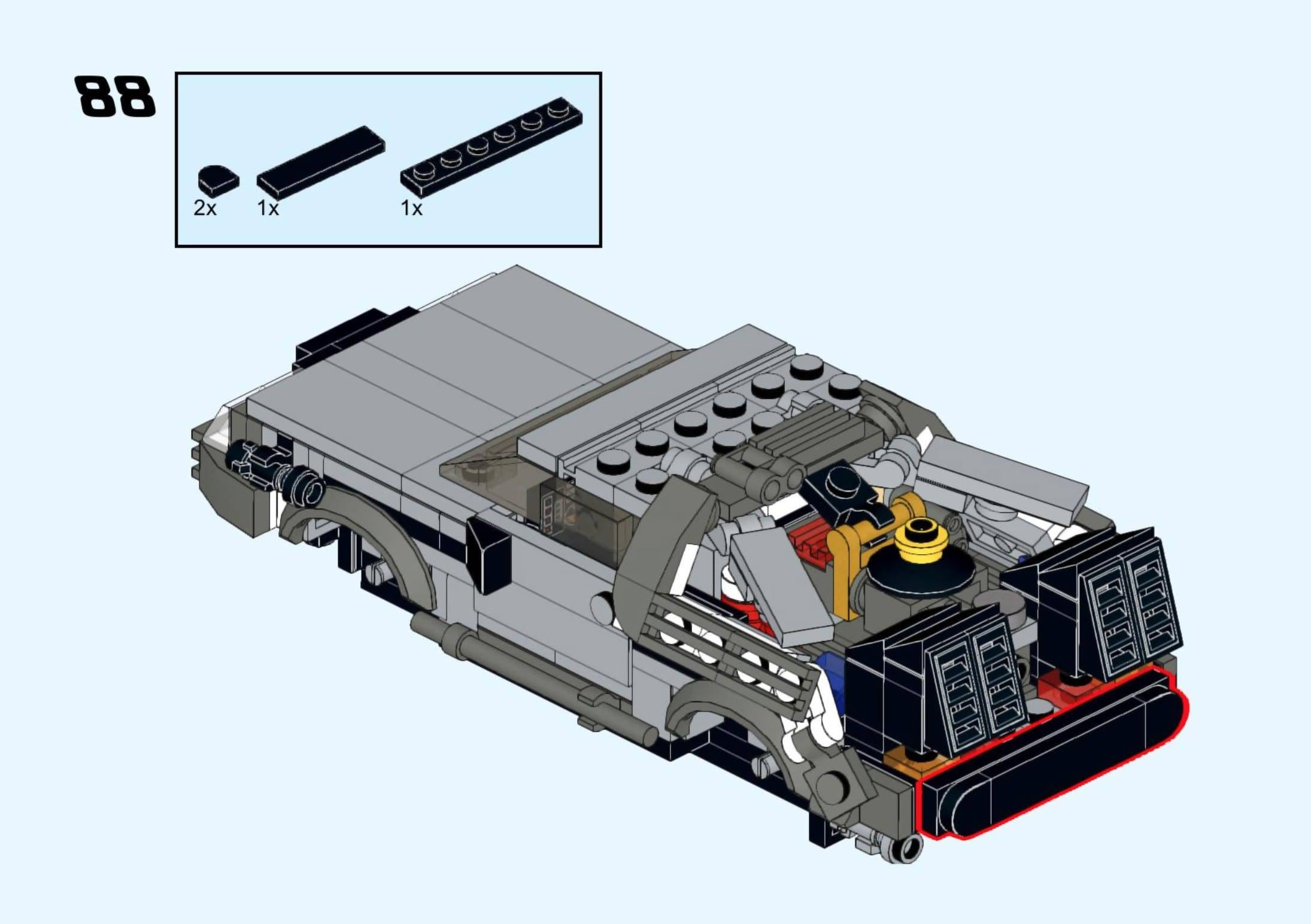 88

2x 1x 1x