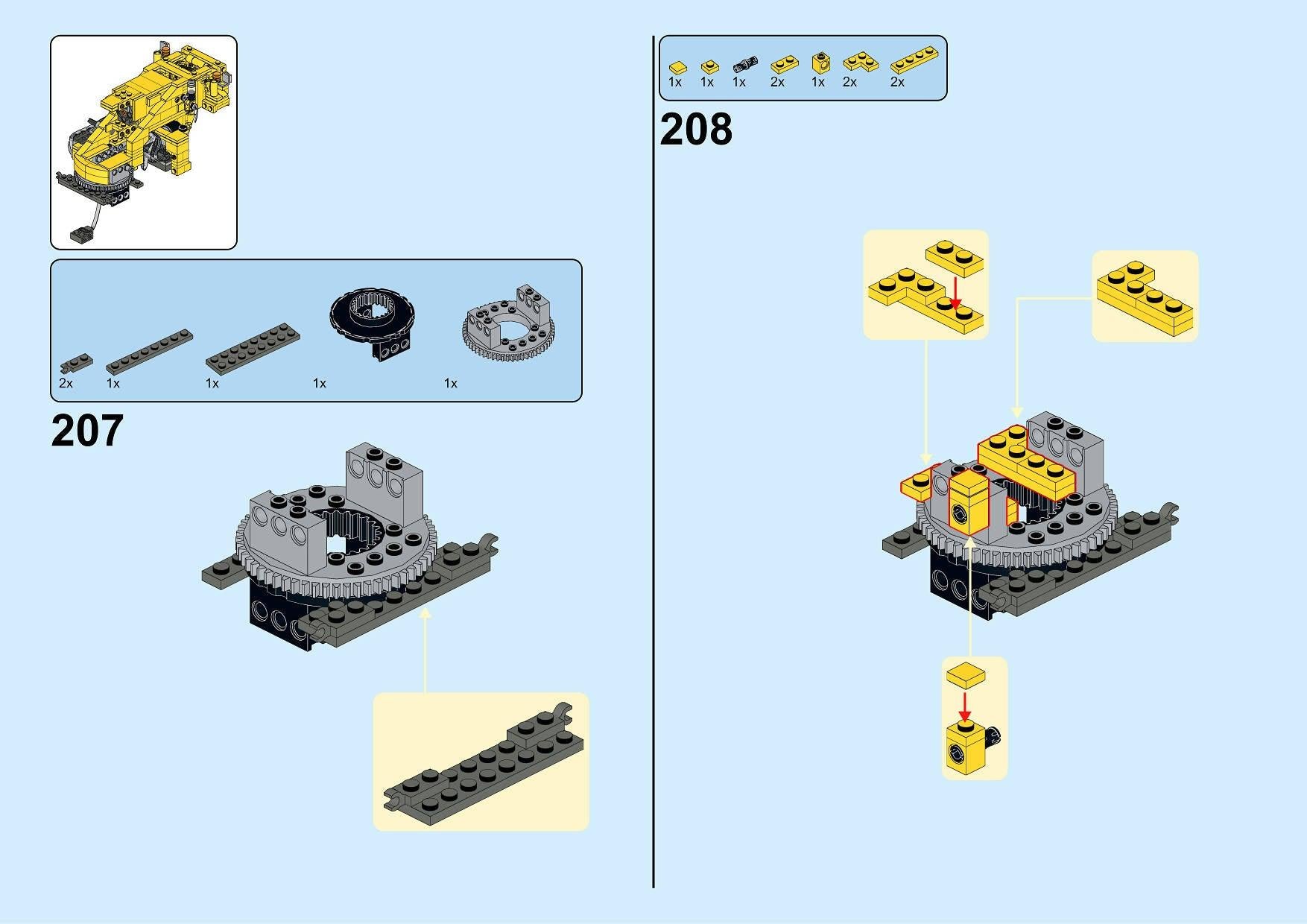 2x 1x 1x 1x 1x

207

1x 1x 1x 2x 1x 2x 2x

208