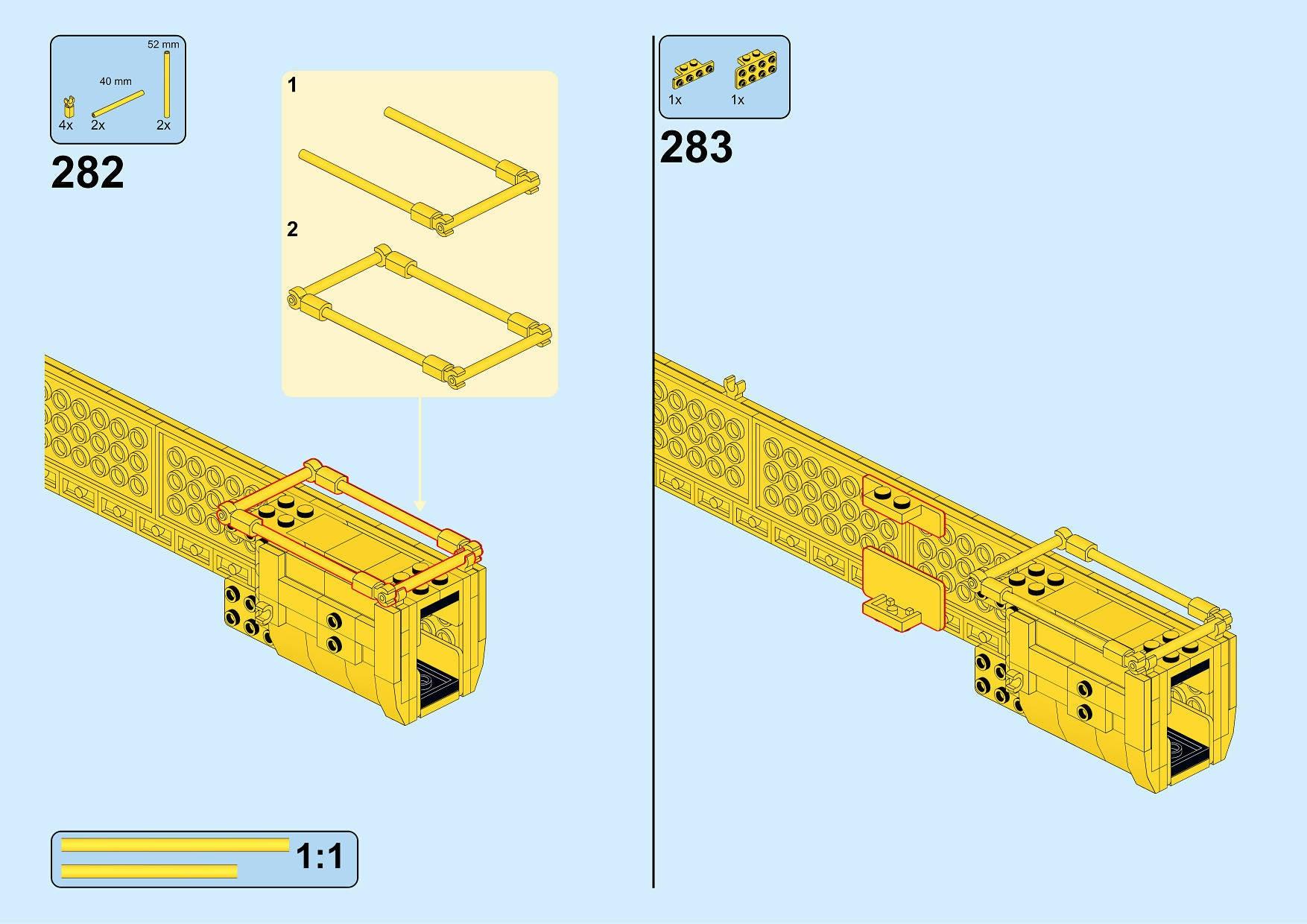 52 mm
40 mm
4x
2x
2x
282

1
2

1:1

1x
1x
283