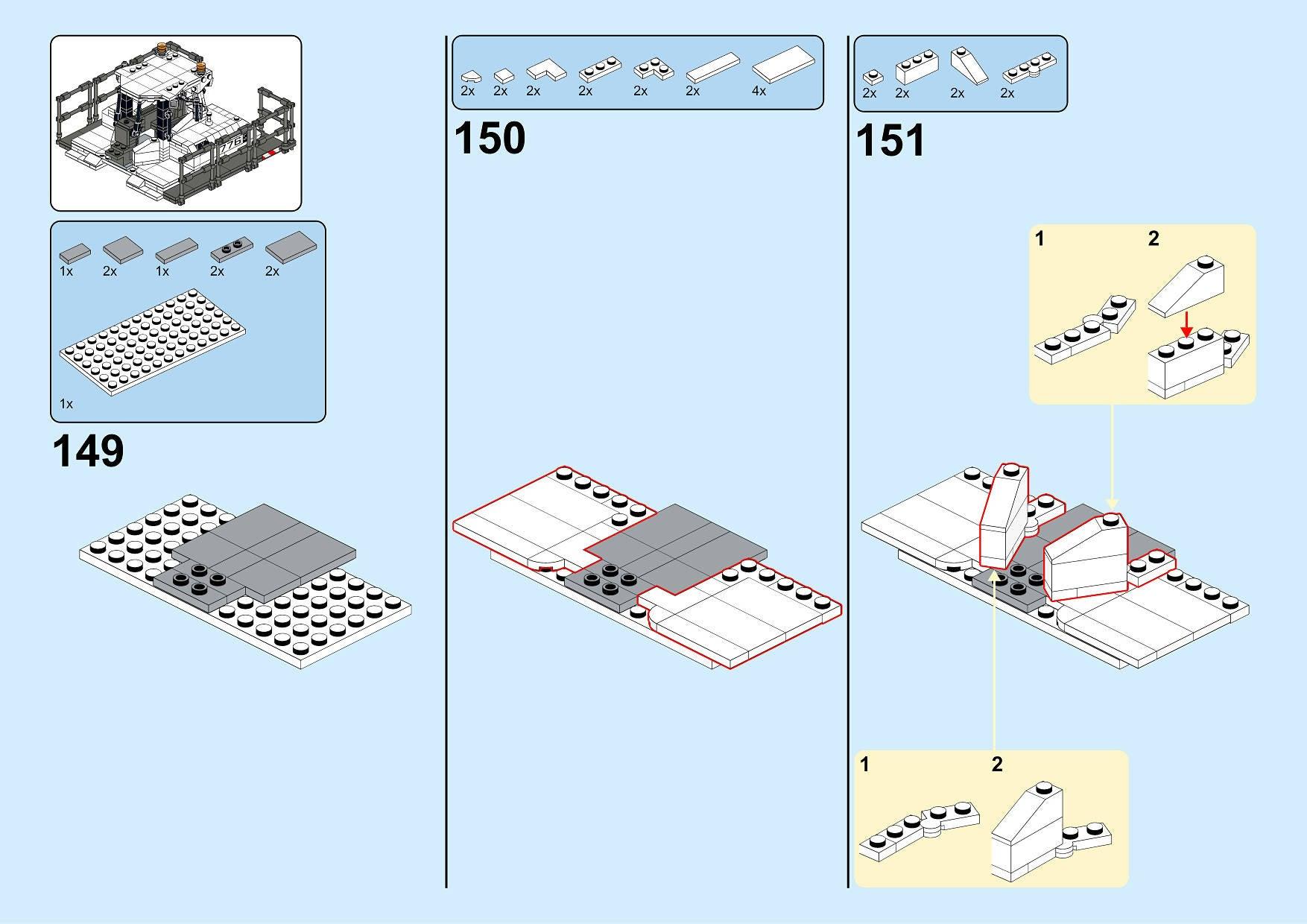 776

1x 2x 1x 2x 2x

1x

149

2x 2x 2x 2x 2x 2x 4x

150

2x 2x 2x 2x

151

1 2

1 2