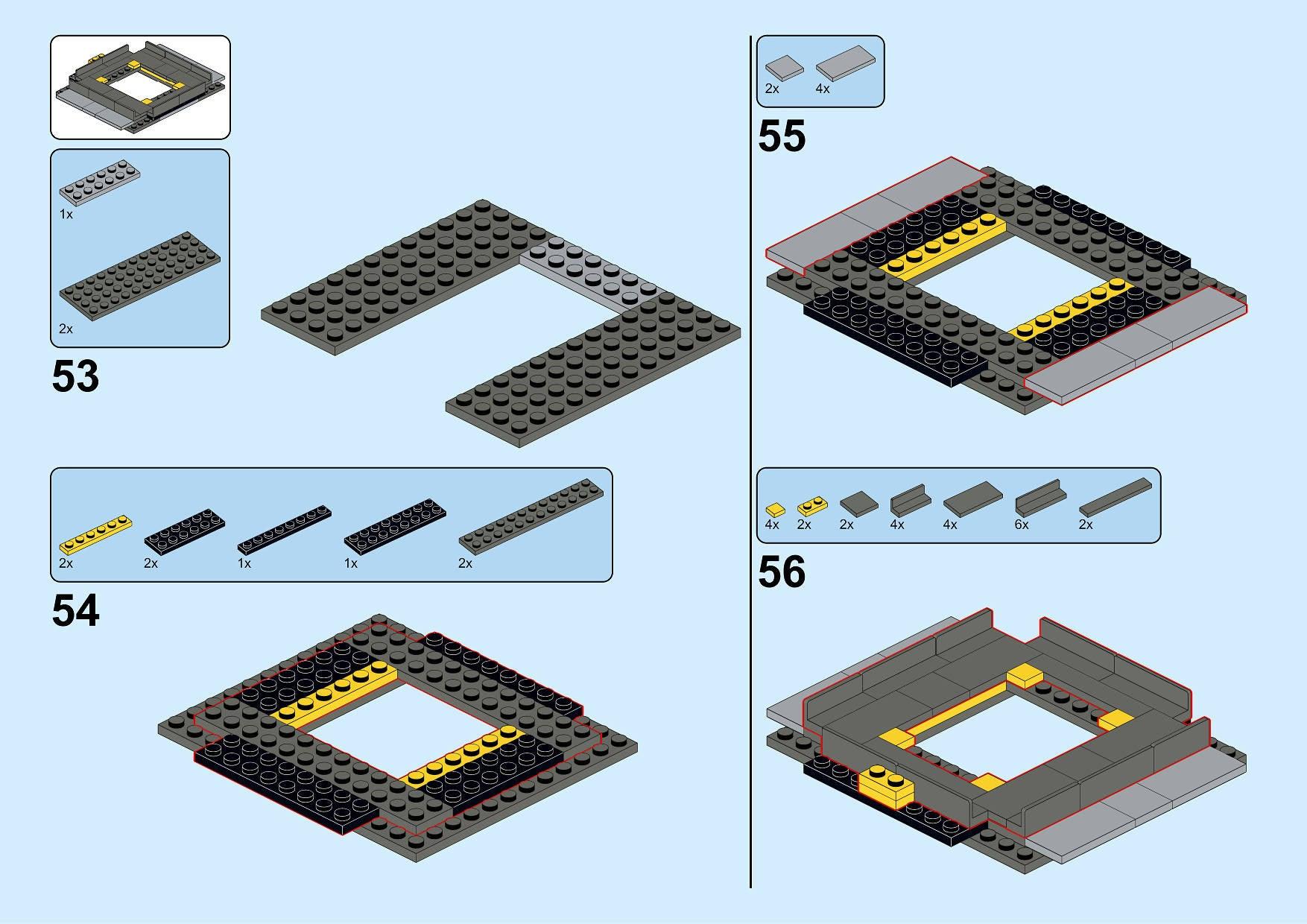 1x

2x

53

2x 2x 1x 1x 2x

54

2x 4x

55

4x 2x 2x 4x 4x 6x 2x

56