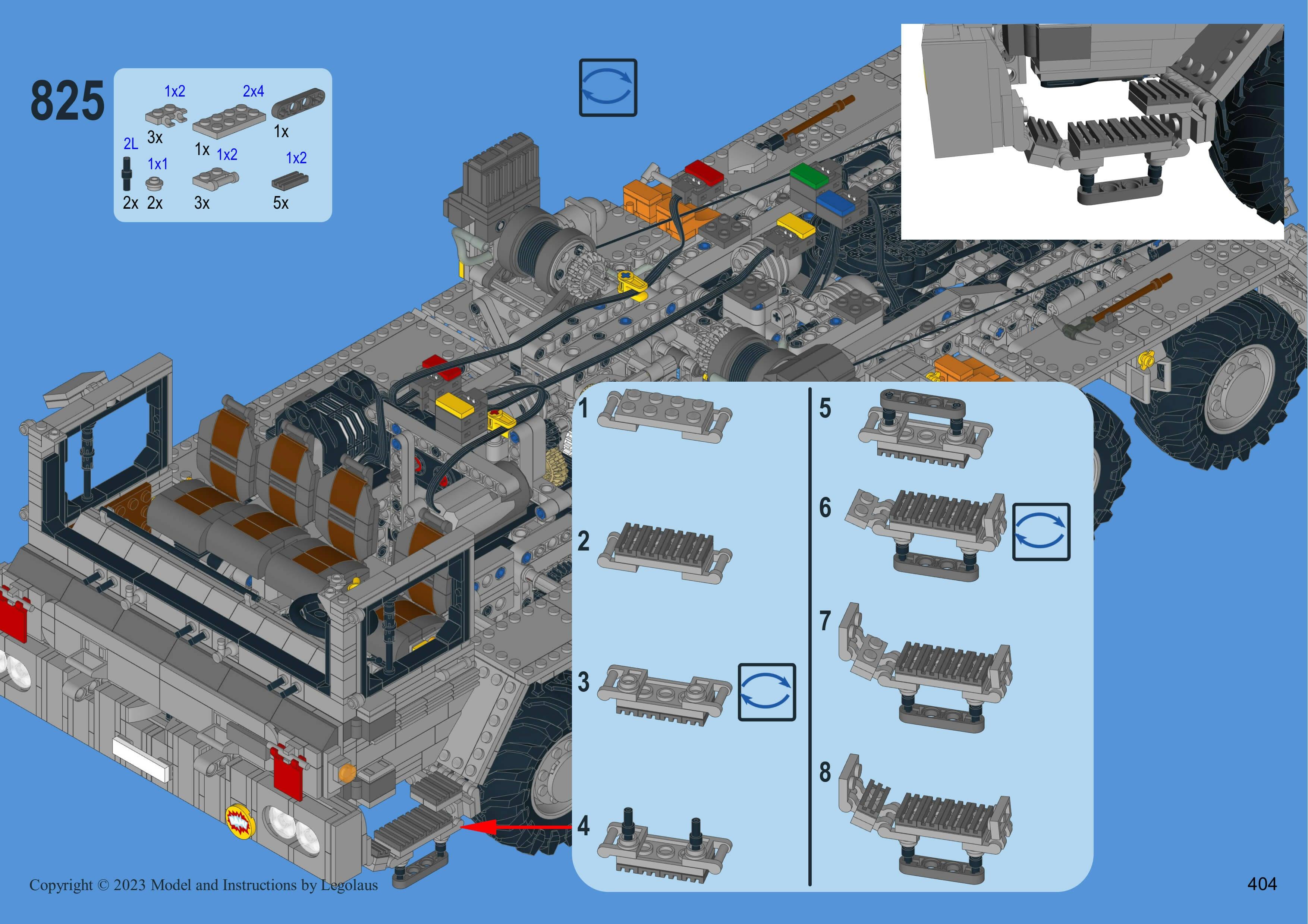 825

1x2
3x

2x4
1x

1x

2L
2x

1x1
2x

1x2
3x

1x2
5x

1

2

3

4

5

6

7

8

Copyright © 2023 Model and Instructions by Legolaus

404