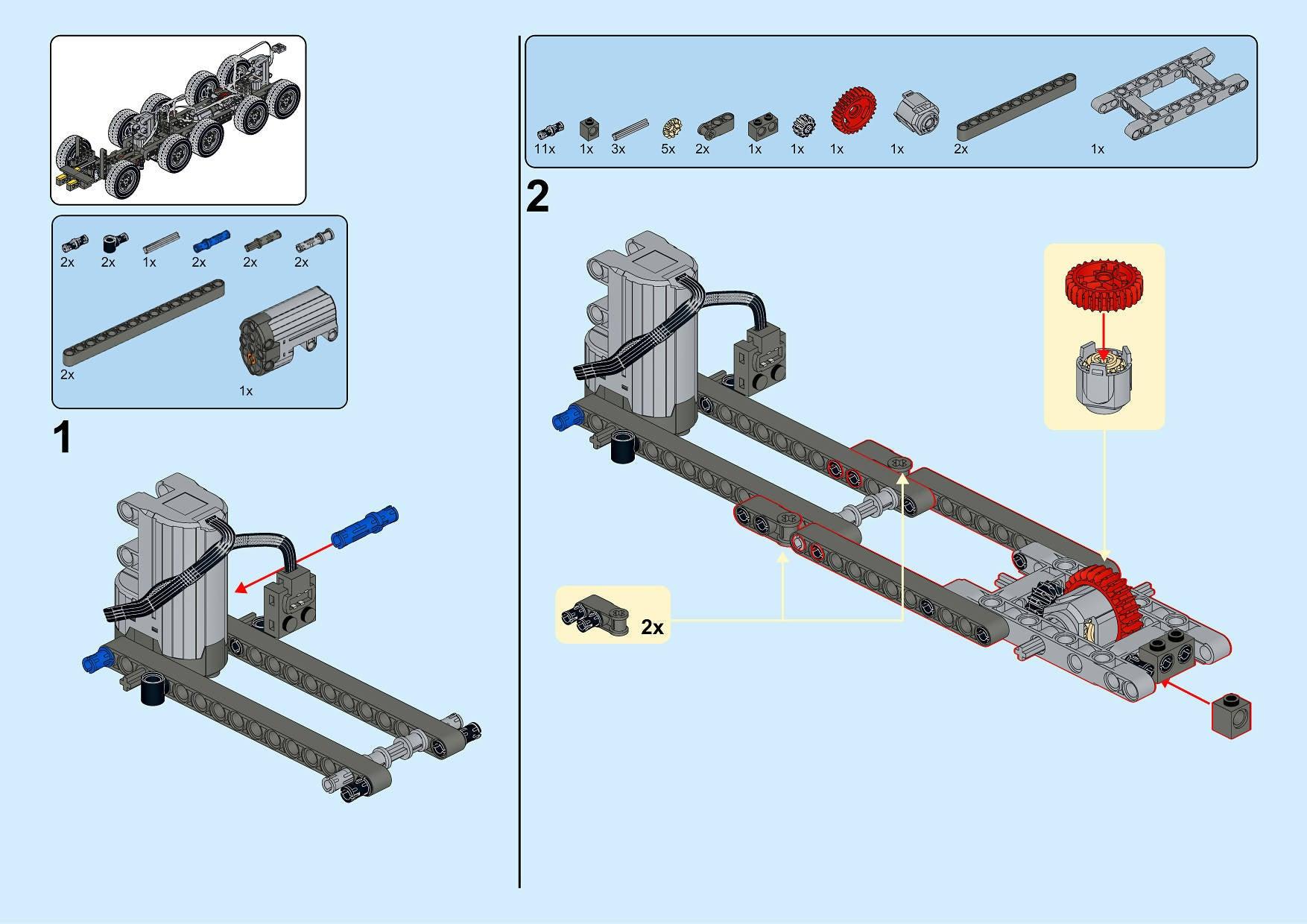 2x 2x 1x 2x 2x 2x

2x

1x

1

11x 1x 3x 5x 2x 1x 1x 1x 1x 2x 1x

2

2x