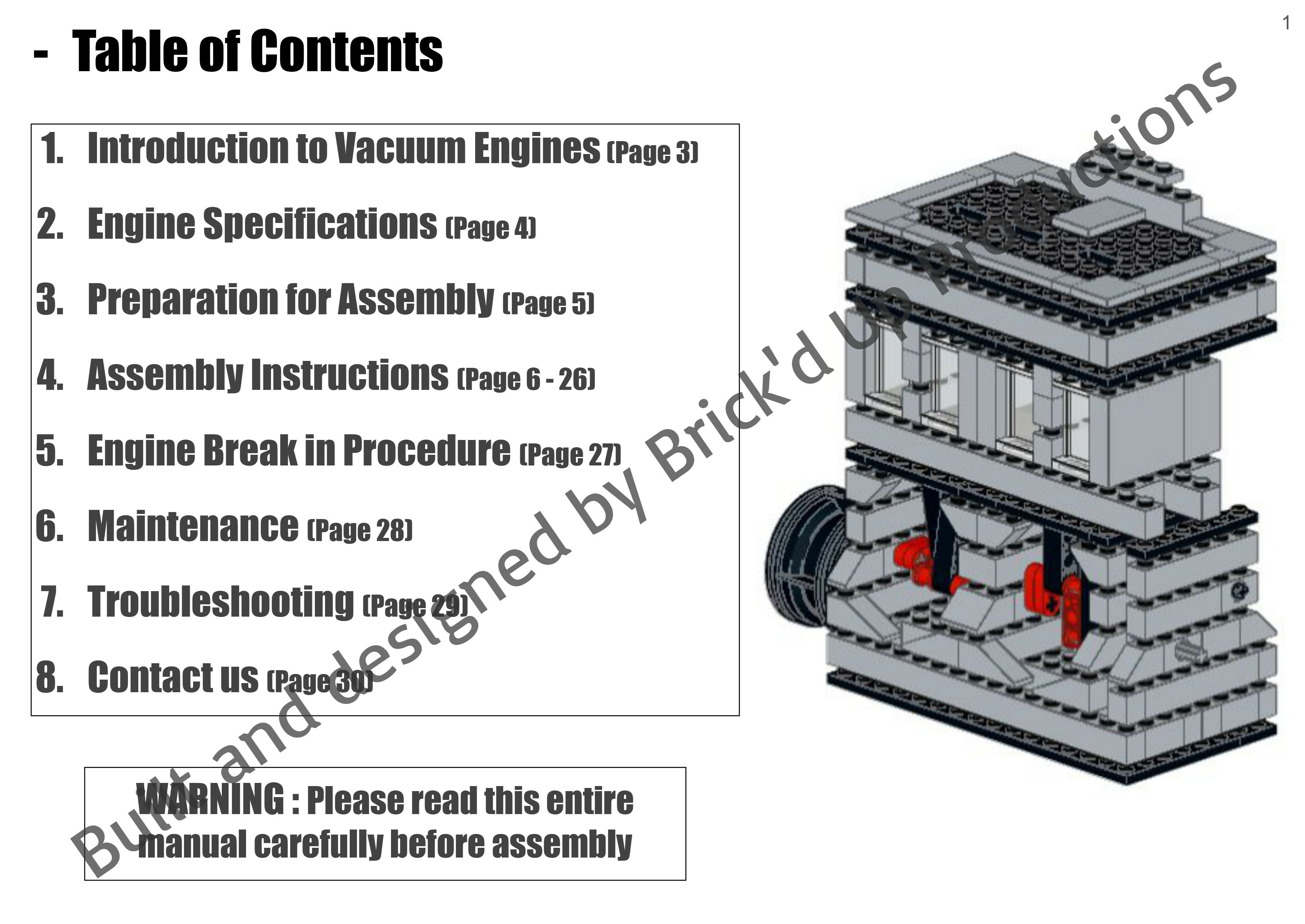 1

- Table of Contents

1. Introduction to Vacuum Engines (Page 3)

2. Engine Specifications (Page 4)

3. Preparation for Assembly (Page 5)

4. Assembly Instructions (Page 6 - 26)

5. Engine Break in Procedure (Page 27)

6. Maintenance (Page 28)

7. Troubleshooting (Page 29)

8. Contact us (Page 30)

WARNING : Please read this entire manual carefully before assembly

Built and designed by Brick'd Up Productions