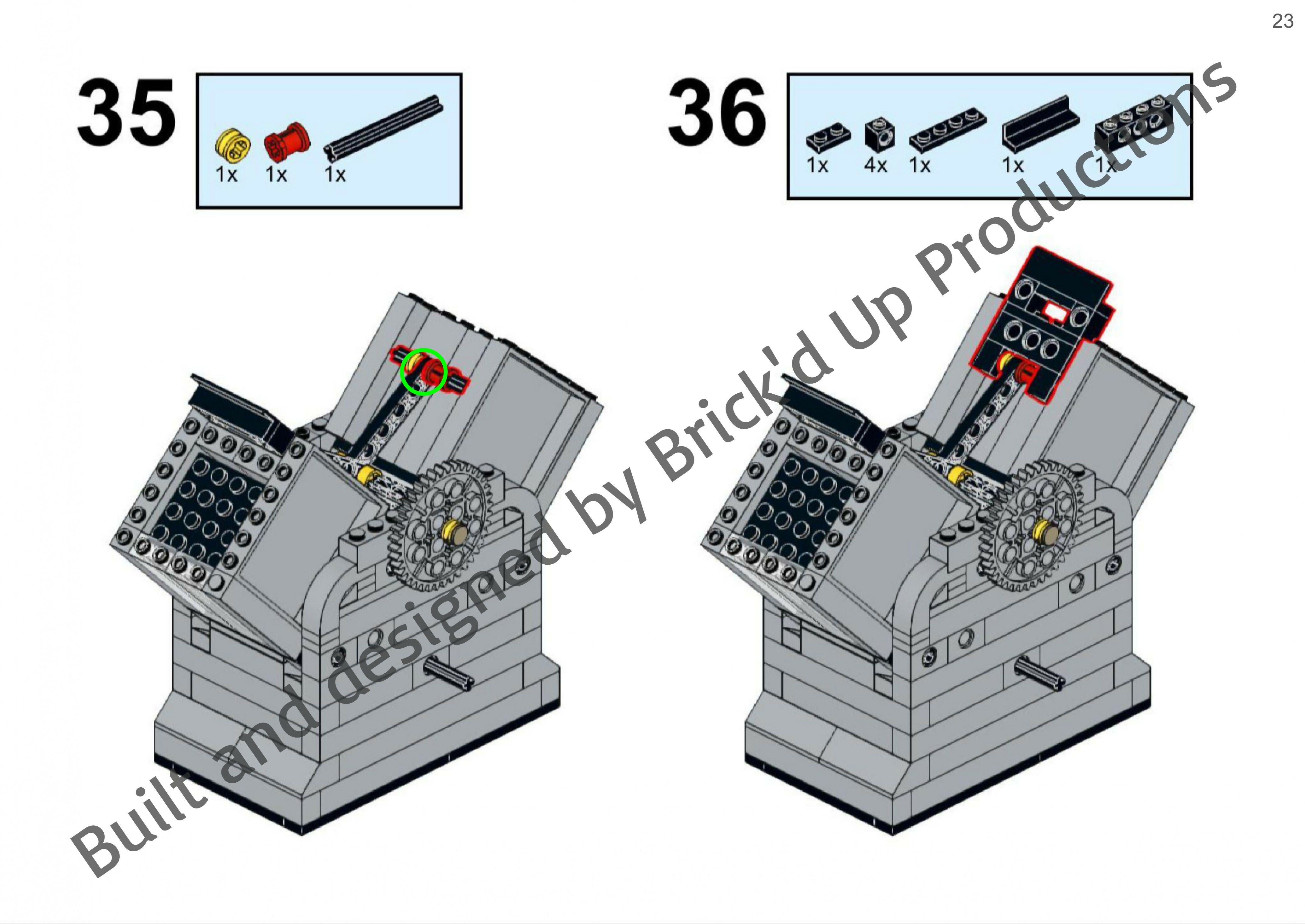 23

35

1x 1x 1x

36

1x 4x 1x 1x 1x

Built and designed by Brick'd Up Productions