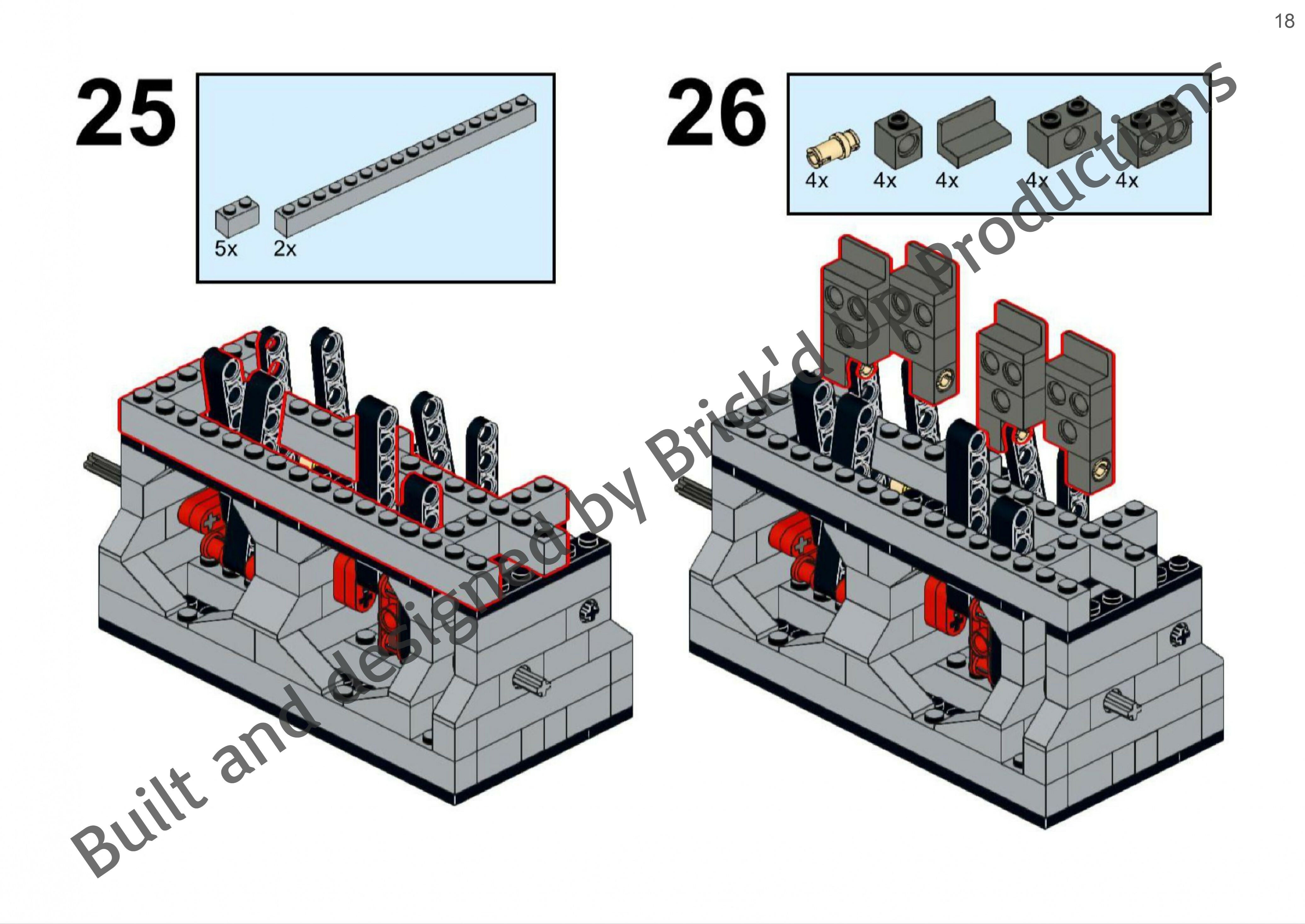 18

25

5x 2x

26

4x 4x 4x 4x 4x

Built and designed by Brick'd Up Productions